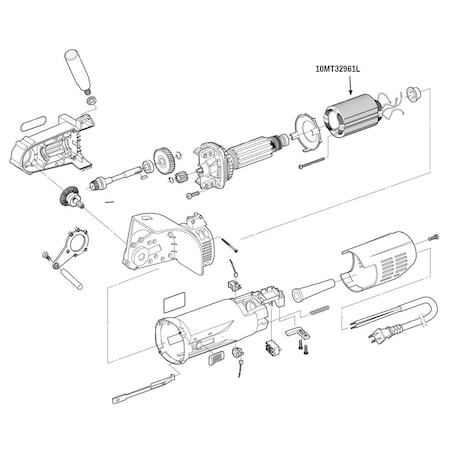 10MT32961L